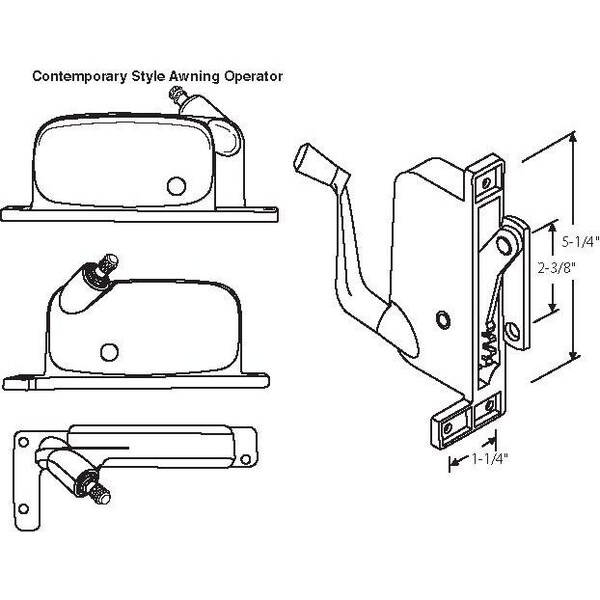 Contemporary Style Awning Operator

5-1/4"

2-3/8"

1-1/4"